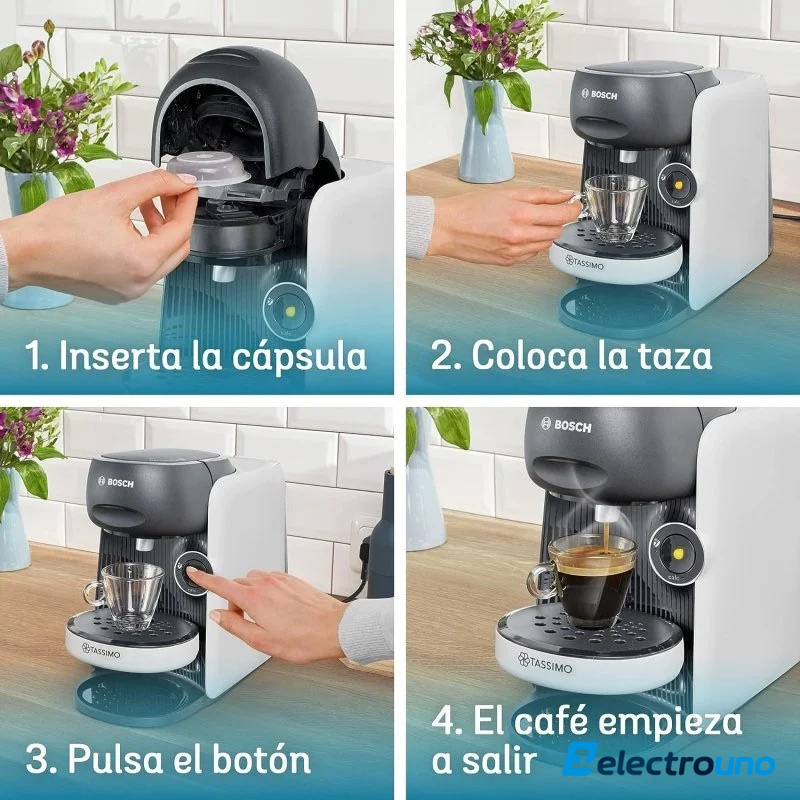 1. Inserta la cápsula

BOSCH
TASSIMO

2. Coloca la taza

BOSCH
TASSIMO

3. Pulsa el botón

BOSCH
TASSIMO

4. El café empieza a salir

electrouno