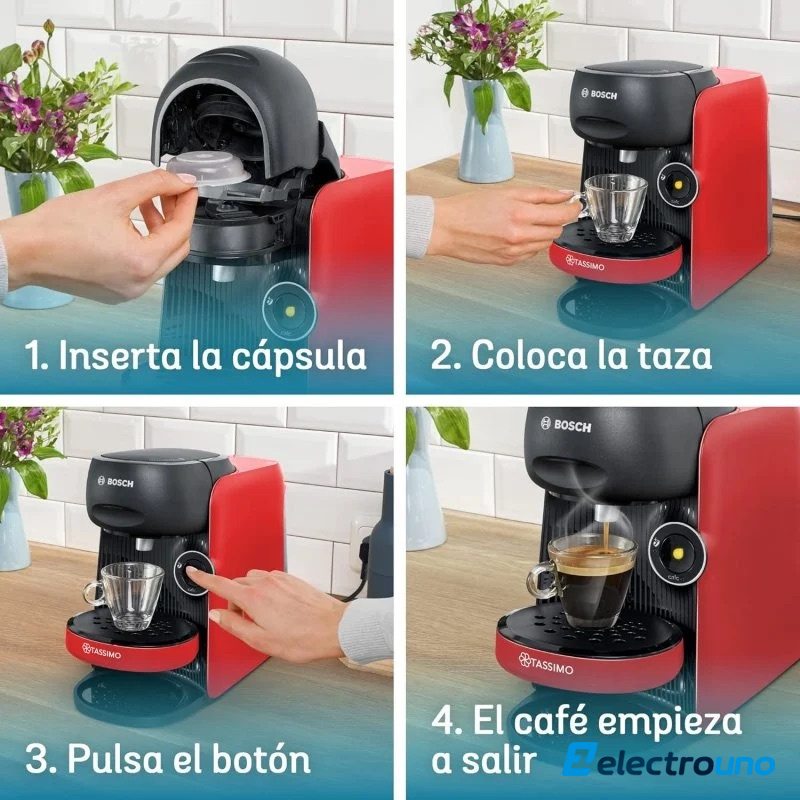 1. Inserta la cápsula

BOSCH
TASSIMO

2. Coloca la taza

BOSCH
TASSIMO

3. Pulsa el botón

BOSCH
TASSIMO

4. El café empieza a salir

electrouno